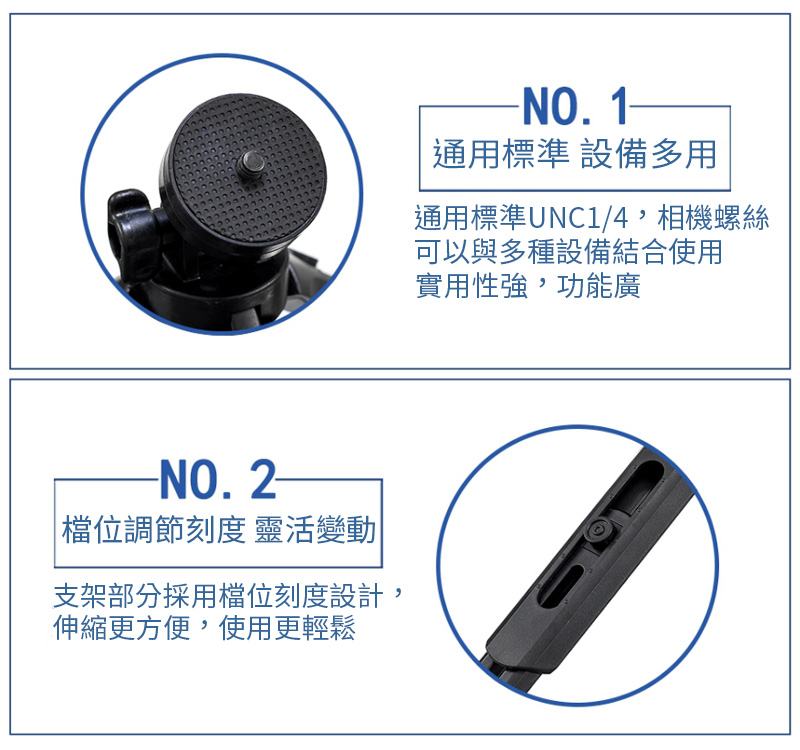 NO. 1
通用標準 設備多用

通用標準UNC1/4，相機螺絲
可以與多種設備結合使用
實用性強，功能廣

NO. 2
檔位調節刻度 靈活變動

支架部分採用檔位刻度設計，
伸縮更方便，使用更輕鬆