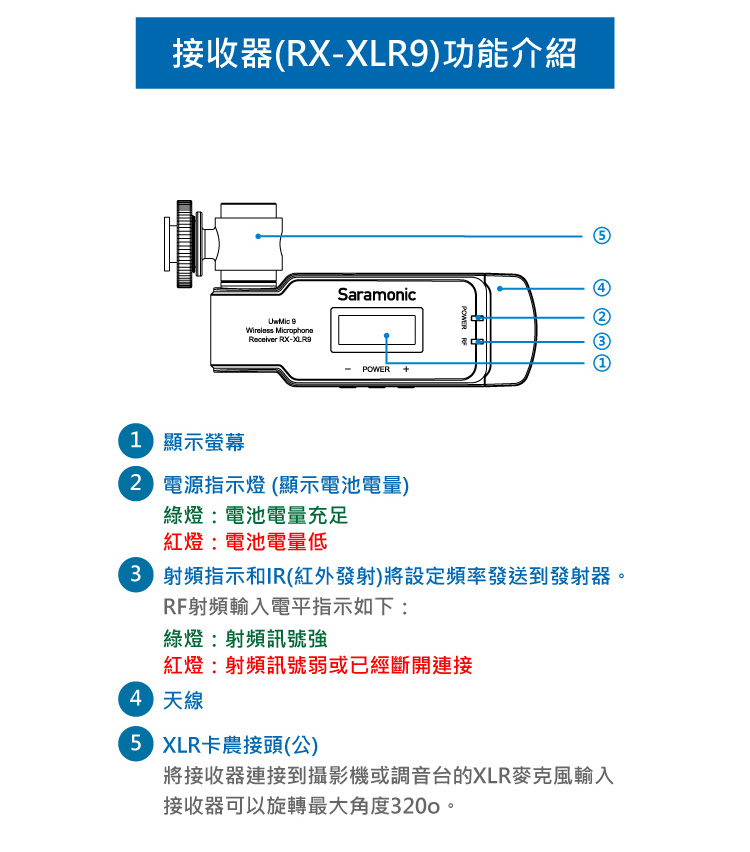 接收器(RX-XLR9)功能介紹

⑤
④
②
③
①

Saramonic
UwMic 9
Wireless Microphone
Receiver RX-XLR9
POWER
RF
− POWER +

1 顯示螢幕

2 電源指示燈 (顯示電池電量)
綠燈：電池電量充足
紅燈：電池電量低

3 射頻指示和IR(紅外發射)將設定頻率發送到發射器。
RF射頻輸入電平指示如下：
綠燈：射頻訊號強
紅燈：射頻訊號弱或已經斷開連接

4 天線

5 XLR卡農接頭(公)
將接收器連接到攝影機或調音台的XLR麥克風輸入
接收器可以旋轉最大角度320o。