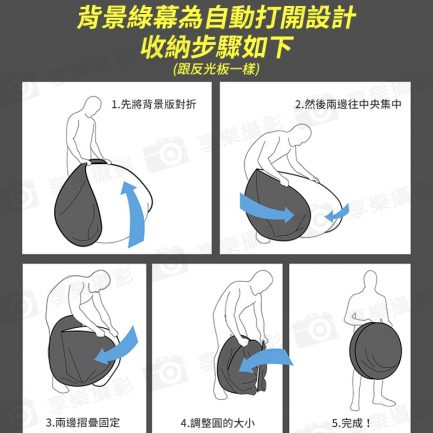 背景綠幕為自動打開設計
收納步驟如下
(跟反光板一樣)

1.先將背景版對折

2.然後兩邊往中央集中

3.兩邊摺疊固定

4.調整圓的大小

5.完成！

享樂攝影