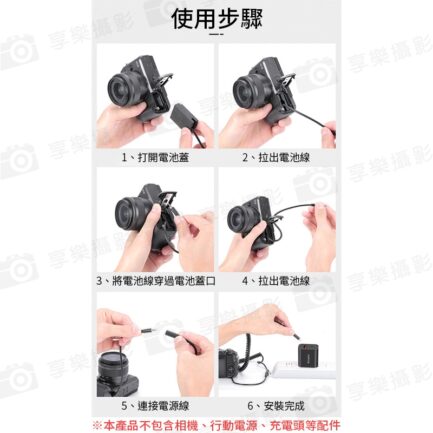 使用步驟

1、打開電池蓋

2、拉出電池線

3、將電池線穿過電池蓋口

4、拉出電池線

5、連接電源線

6、安裝完成

※本產品不包含相機、行動電源、充電頭等配件

享樂攝影