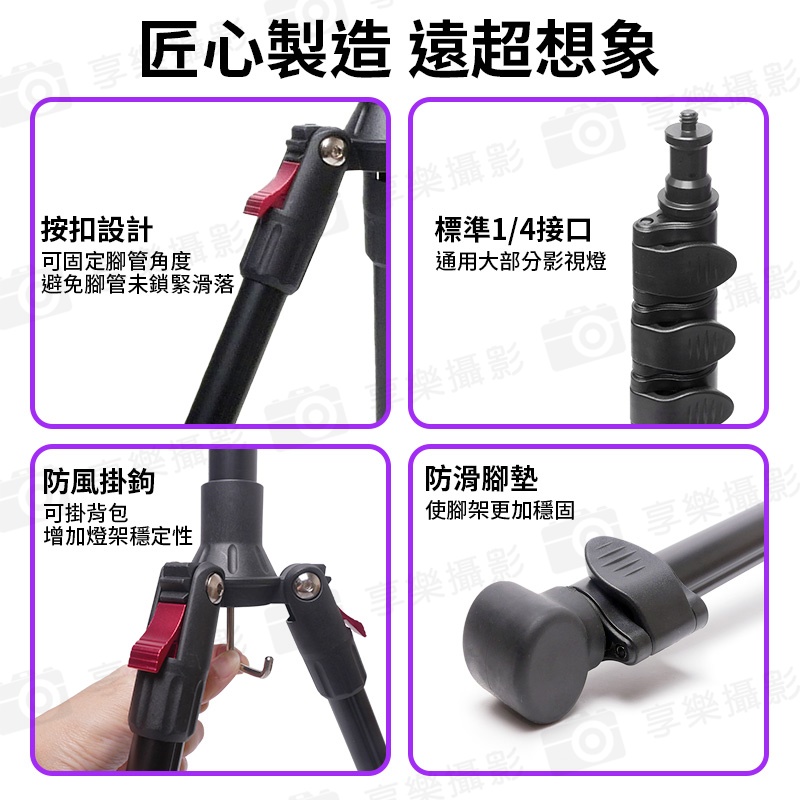 匠心製造 遠超想象

按扣設計
可固定腳管角度
避免腳管未鎖緊滑落

標準1/4接口
通用大部分影視燈

防風掛鉤
可掛背包
增加燈架穩定性

防滑腳墊
使腳架更加穩固

享樂攝影